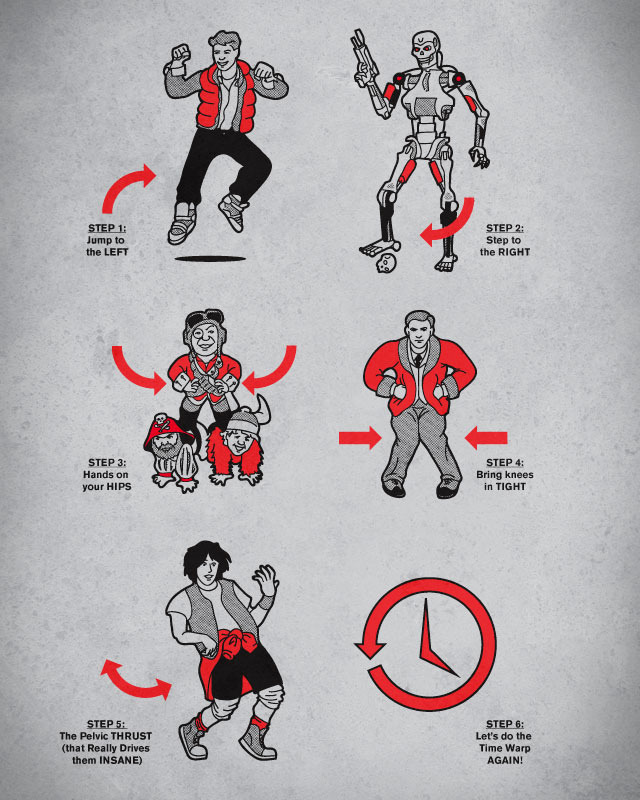 STEP 1:
Jump to
the LEFT

STEP 2:
Step to
the RIGHT

STEP 3:
Hands on
your HIPS

STEP 4:
Bring knees
in TIGHT

STEP 5:
The Pelvic THRUST
(that Really Drives
them INSANE)

STEP 6:
Let's do the
Time Warp
AGAIN!